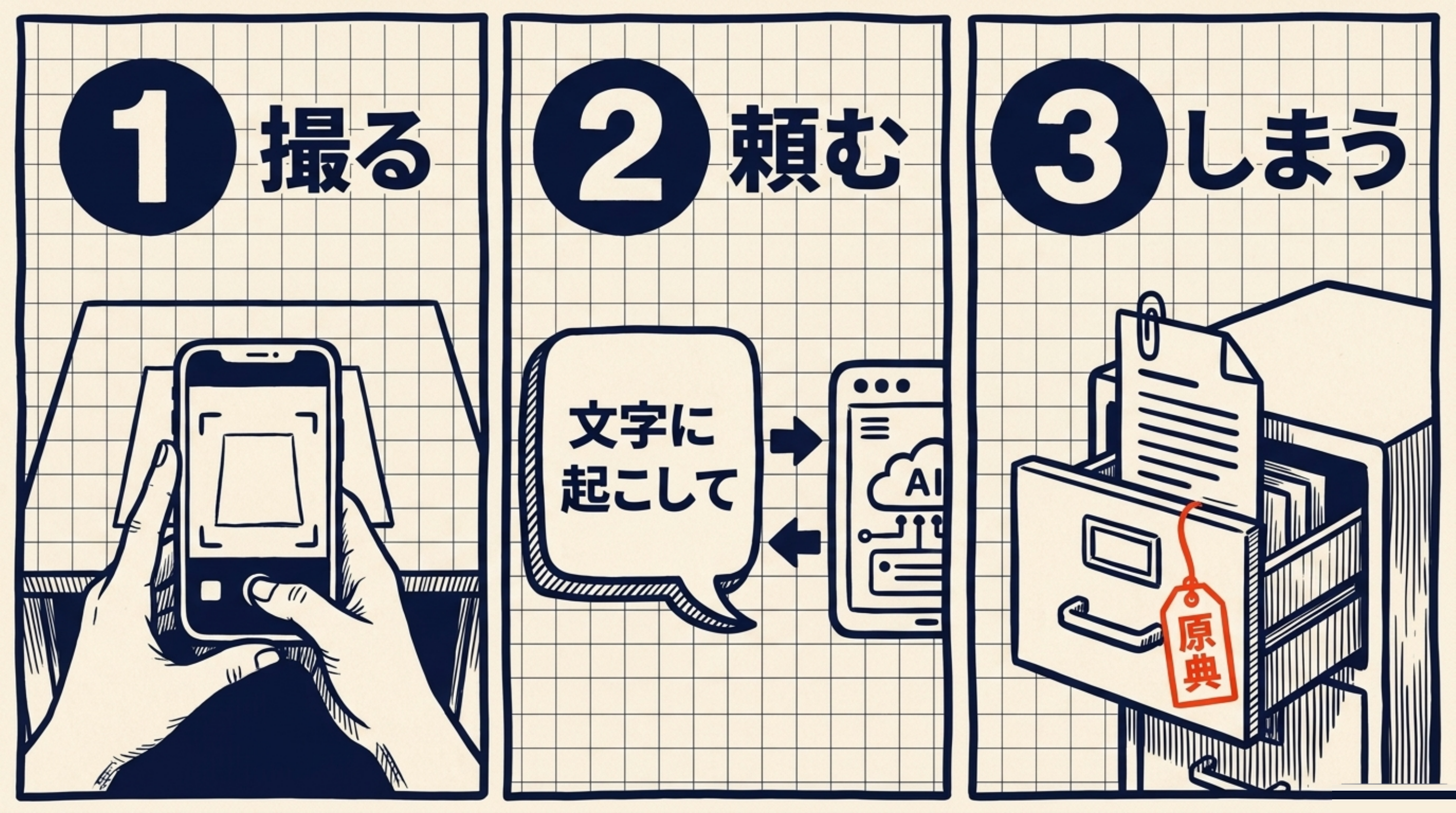 1 撮る

2 頼む

文字に起こして

AI

3 しまう

原典