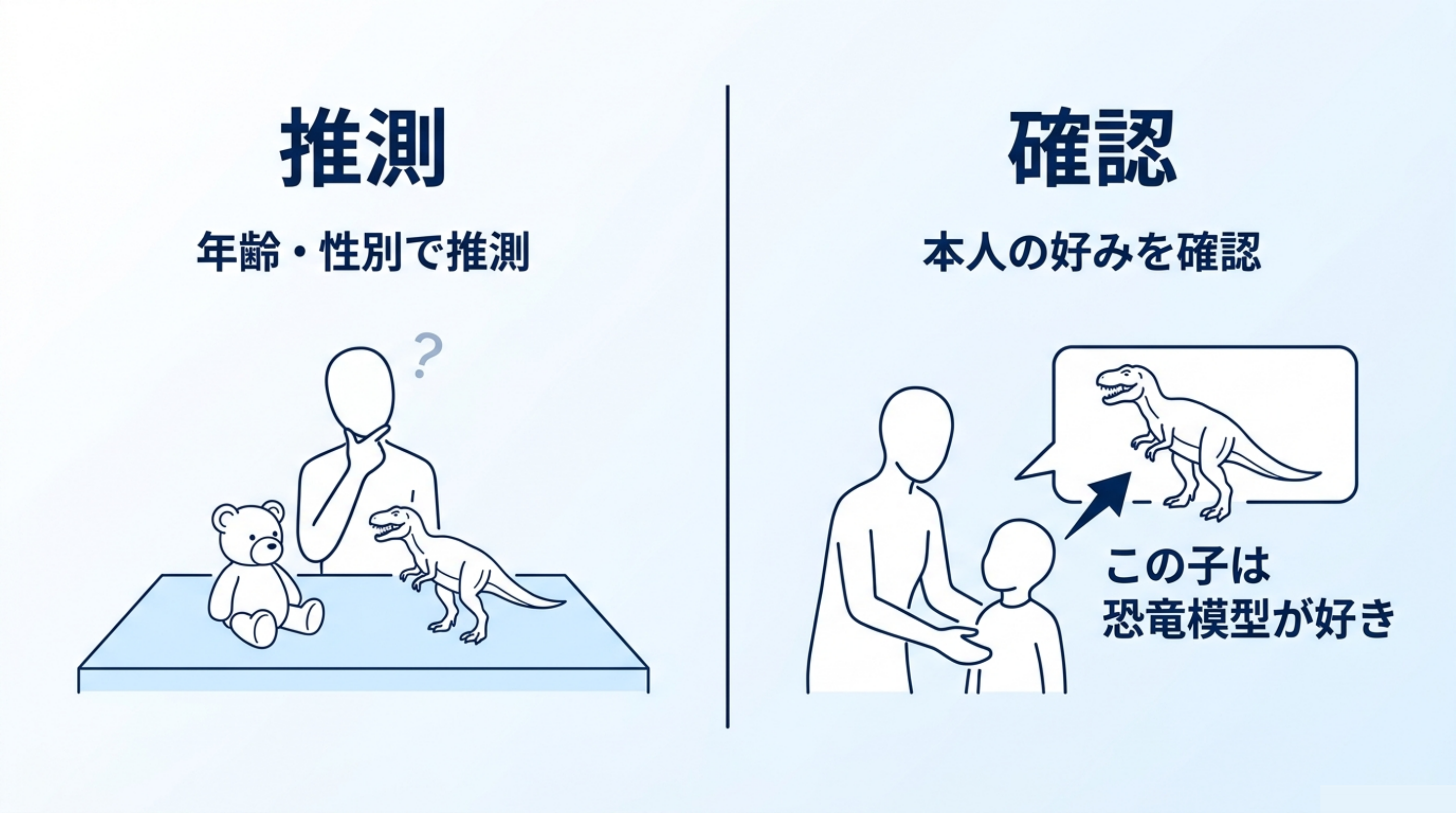 推測

年齢・性別で推測

?

確認

本人の好みを確認

この子は
恐竜模型が好き